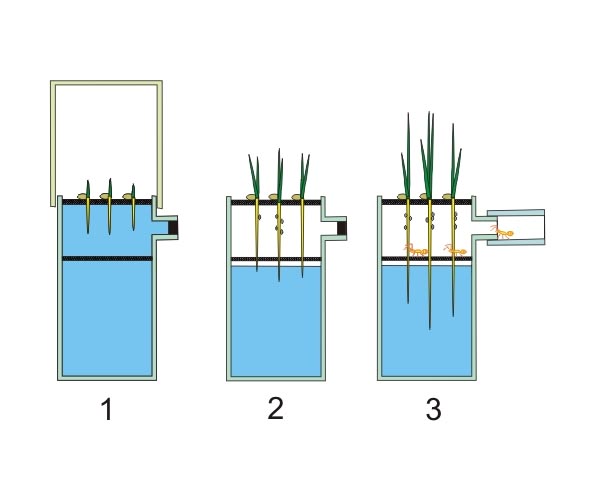 1

2

3